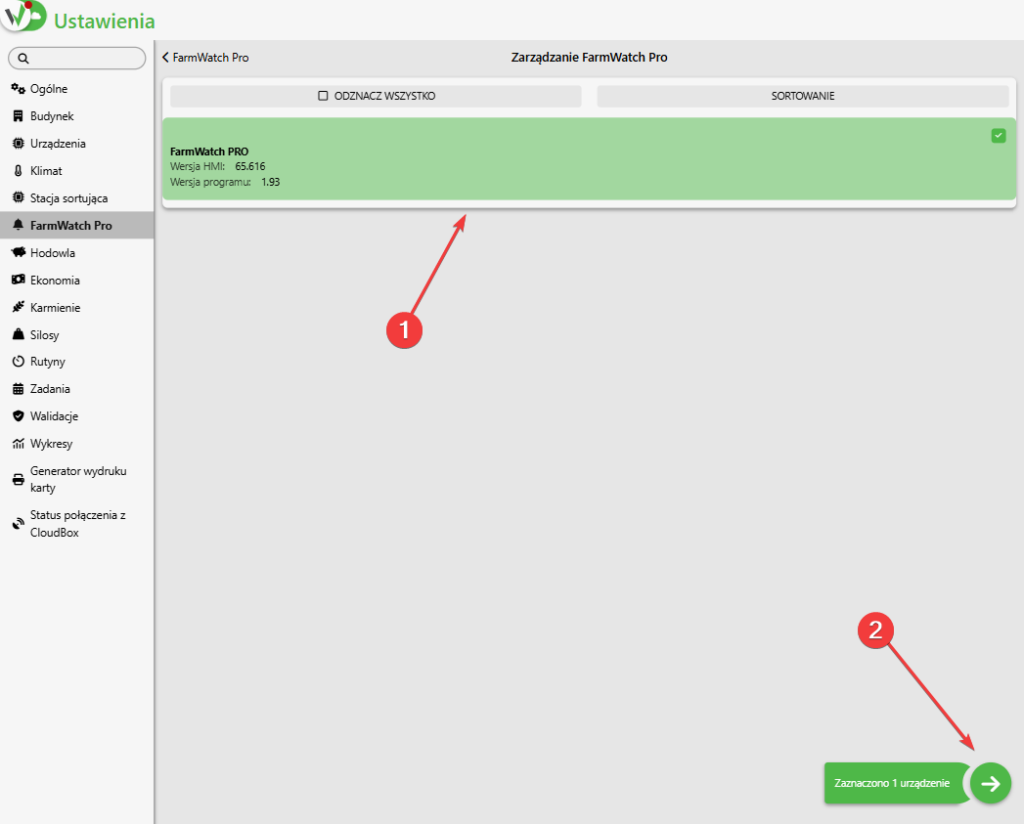 Ustawienia

Ogólne
Budynek
Urządzenia
Klimat
Stacja sortująca
FarmWatch Pro
Hodowla
Ekonomia
Karmienie
Silosy
Rutyny
Zadania
Walidacje
Wykresy
Generator wydruku karty
Status połączenia z CloudBox

FarmWatch Pro
Zarządzanie FarmWatch Pro

ODZNACZ WSZYSTKO
SORTOWANIE

FarmWatch PRO
Wersja HMI: 65.616
Wersja programu: 1.93

1

2

Zaznaczono 1 urządzenie